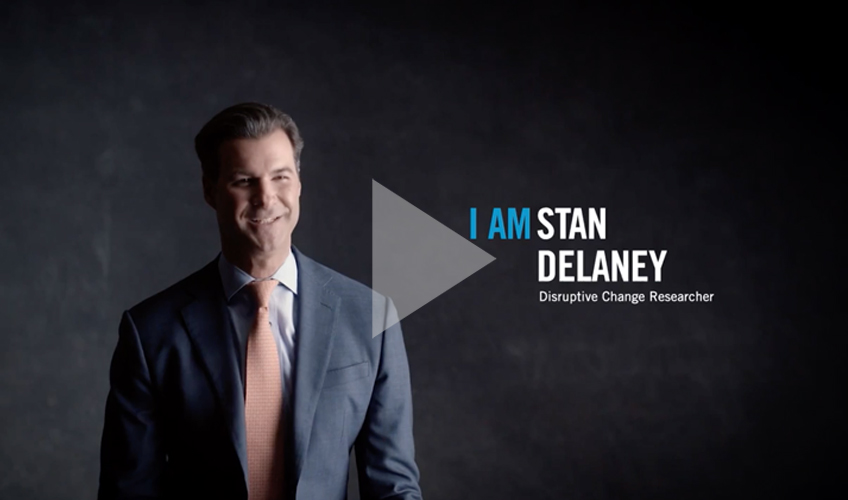 I AM STAN DELANEY
Disruptive Change Researcher