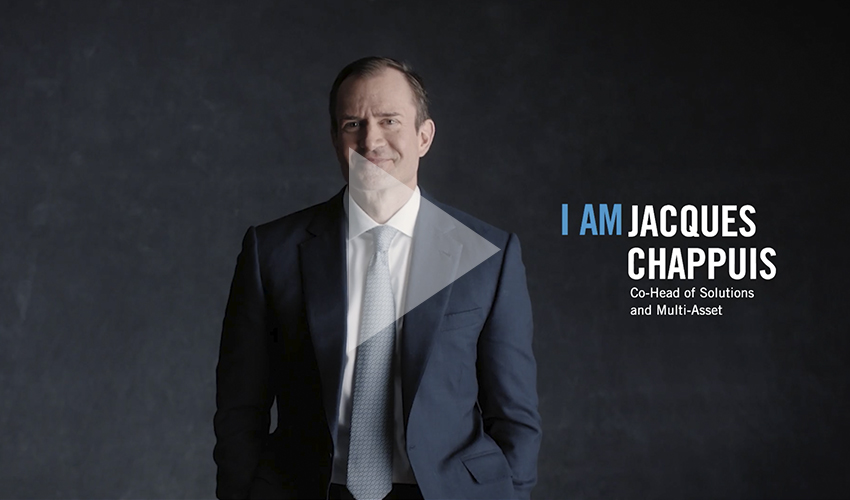 I AM JACQUES CHAPPUIS

Co-Head of Solutions and Multi-Asset