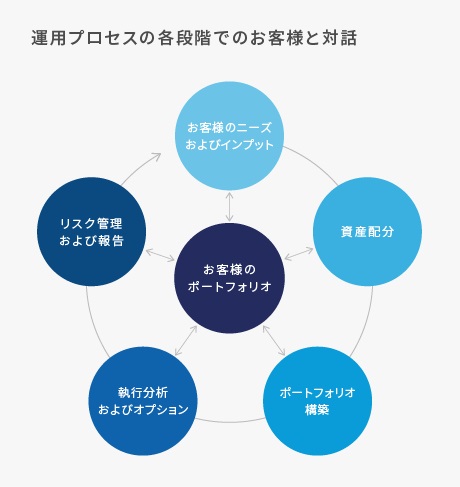 運用プロセスの各段階でのお客様と対話

お客様のニーズ
およびインプット

資産配分

ポートフォリオ
構築

執行分析
およびオプション

リスク管理
および報告

お客様の
ポートフォリオ